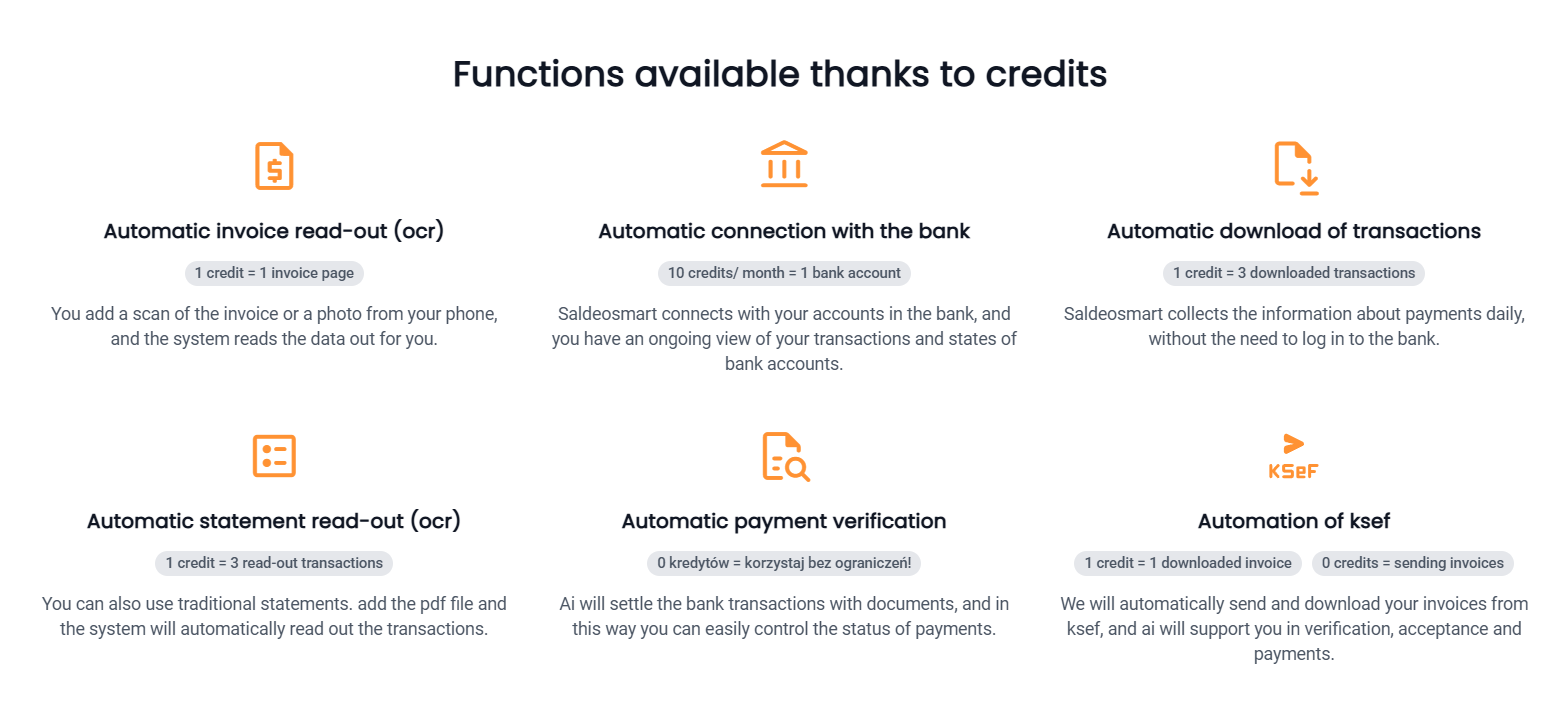 Functions available thanks to credits

Automatic invoice read-out (ocr)

1 credit = 1 invoice page

You add a scan of the invoice or a photo from your phone, and the system reads the data out for you.

Automatic connection with the bank

10 credits/ month = 1 bank account

Saldeosmart connects with your accounts in the bank, and you have an ongoing view of your transactions and states of bank accounts.

Automatic download of transactions

1 credit = 3 downloaded transactions

Saldeosmart collects the information about payments daily, without the need to log in to the bank.

Automatic statement read-out (ocr)

1 credit = 3 read-out transactions

You can also use traditional statements. add the pdf file and the system will automatically read out the transactions.

Automatic payment verification

0 kredytów = korzystaj bez ograniczeń!

Ai will settle the bank transactions with documents, and in this way you can easily control the status of payments.

KSeF

Automation of ksef

1 credit = 1 downloaded invoice

0 credits = sending invoices

We will automatically send and download your invoices from ksef, and ai will support you in verification, acceptance and payments.